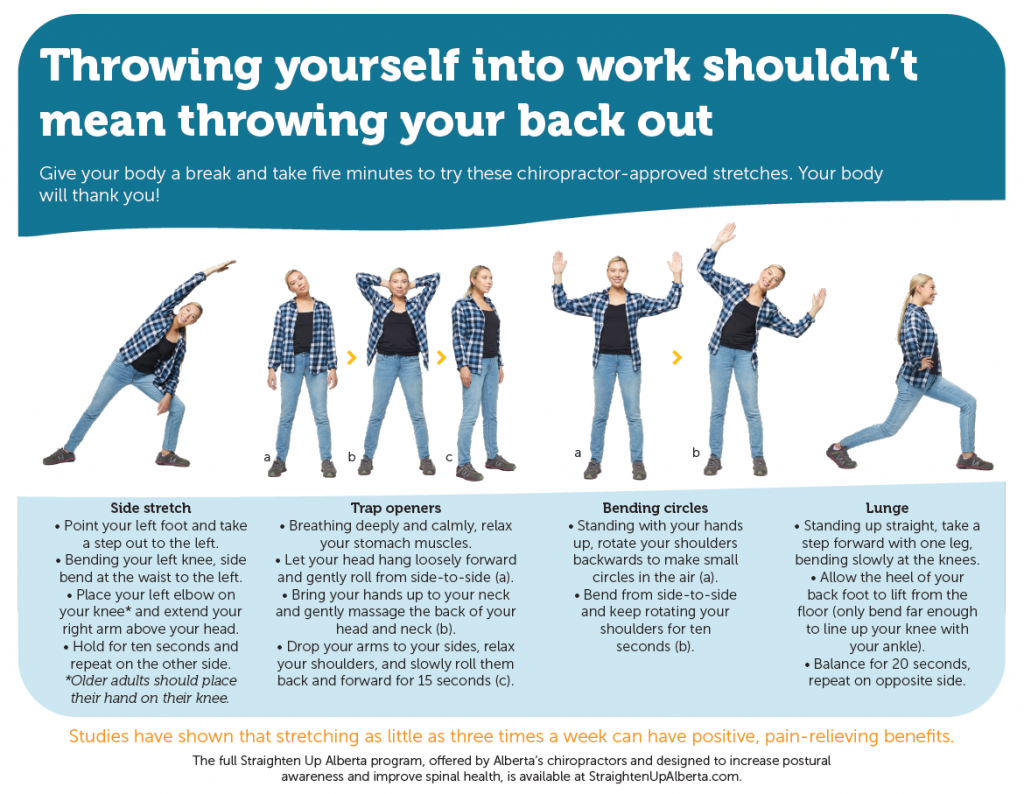 Throwing yourself into work shouldn't mean throwing your back out

Give your body a break and take five minutes to try these chiropractor-approved stretches. Your body will thank you!

a b c a b

Side stretch
• Point your left foot and take a step out to the left.
• Bending your left knee, side bend at the waist to the left.
• Place your left elbow on your knee* and extend your right arm above your head.
• Hold for ten seconds and repeat on the other side.
*Older adults should place their hand on their knee.

Trap openers
• Breathing deeply and calmly, relax your stomach muscles.
• Let your head hang loosely forward and gently roll from side-to-side (a).
• Bring your hands up to your neck and gently massage the back of your head and neck (b).
• Drop your arms to your sides, relax your shoulders, and slowly roll them back and forward for 15 seconds (c).

Bending circles
• Standing with your hands up, rotate your shoulders backwards to make small circles in the air (a).
• Bend from side-to-side and keep rotating your shoulders for ten seconds (b).

Lunge
• Standing up straight, take a step forward with one leg, bending slowly at the knees.
• Allow the heel of your back foot to lift from the floor (only bend far enough to line up your knee with your ankle).
• Balance for 20 seconds, repeat on opposite side.

Studies have shown that stretching as little as three times a week can have positive, pain-relieving benefits.

The full Straighten Up Alberta program, offered by Alberta's chiropractors and designed to increase postural awareness and improve spinal health, is available at StraightenUpAlberta.com.